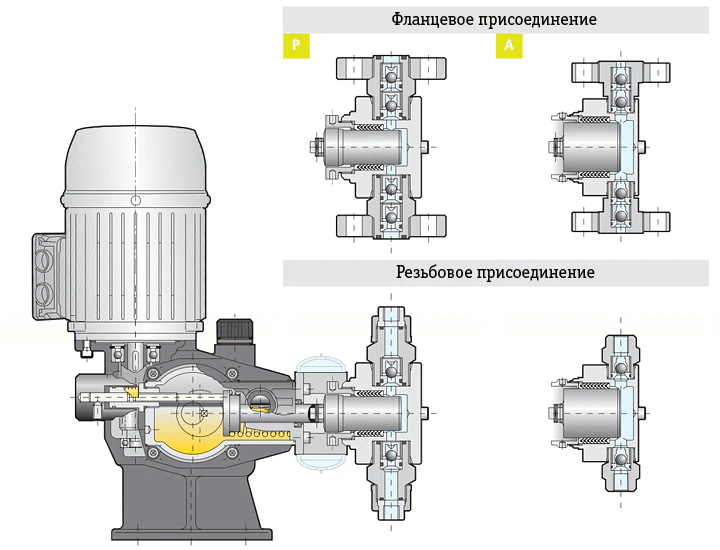 Фланцевое присоединение

P

A

Резьбовое присоединение