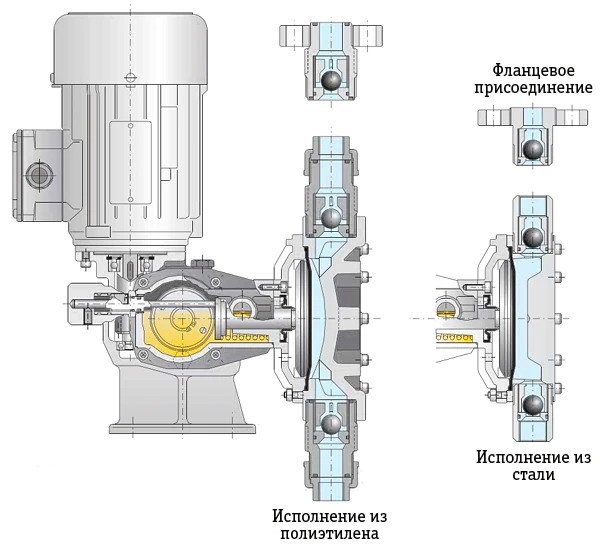 Фланцевое присоединение

Исполнение из стали

Исполнение из полиэтилена