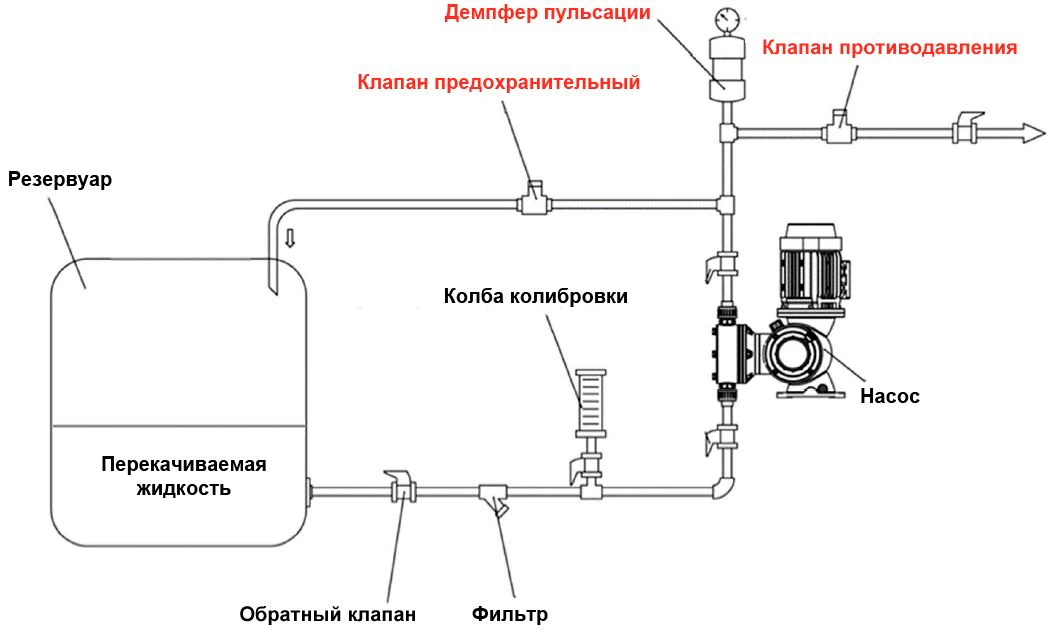 Демпфер пульсации

Клапан противодавления

Клапан предохранительный

Резервуар

Колба колибровки

Насос

Перекачиваемая жидкость

Обратный клапан

Фильтр